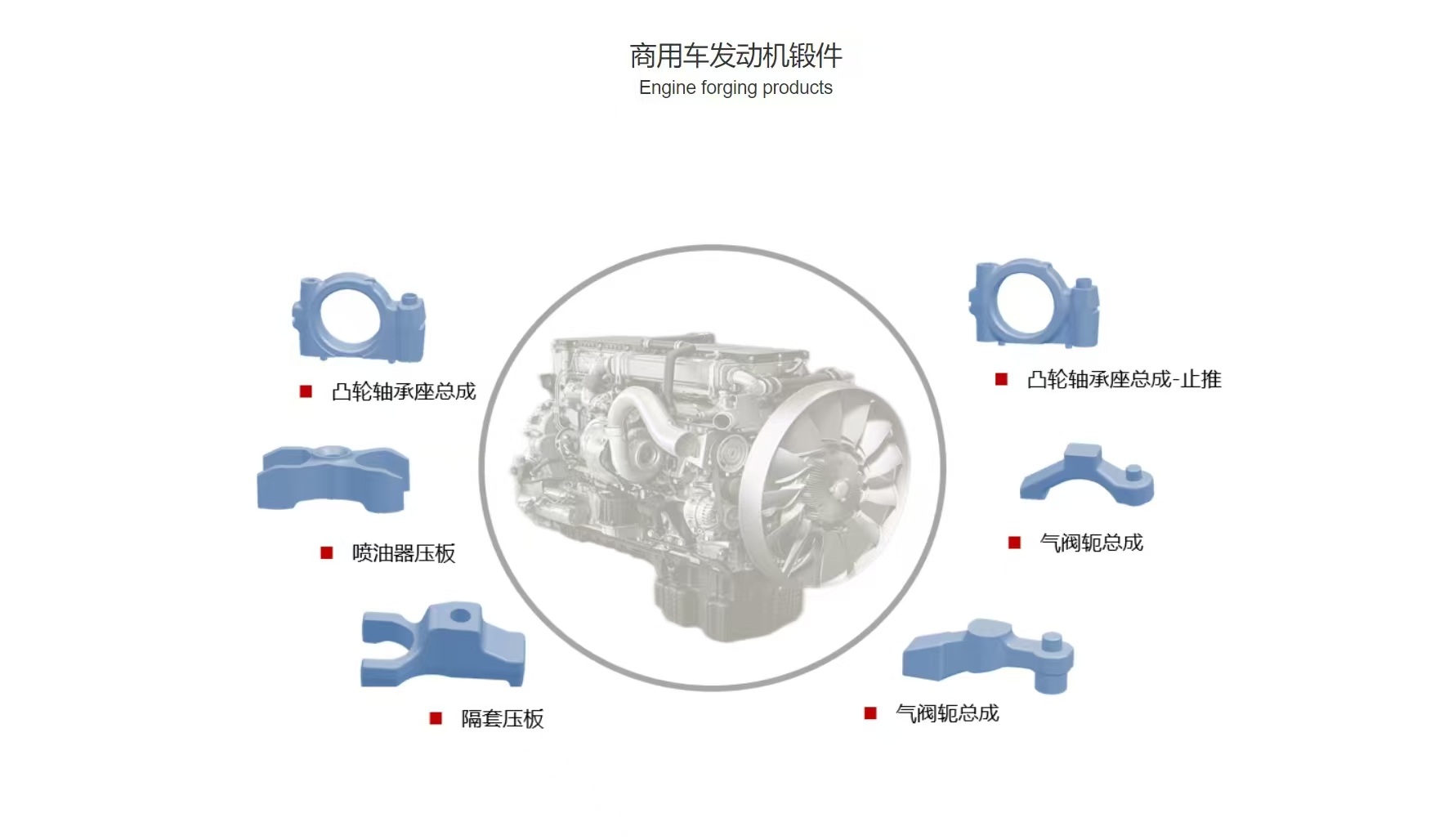 商用车发动机锻件
Engine forging products

■ 凸轮轴承座总成

■ 喷油器压板

■ 隔套压板

■ 凸轮轴承座总成-止推

■ 气阀轭总成

■ 气阀轭总成